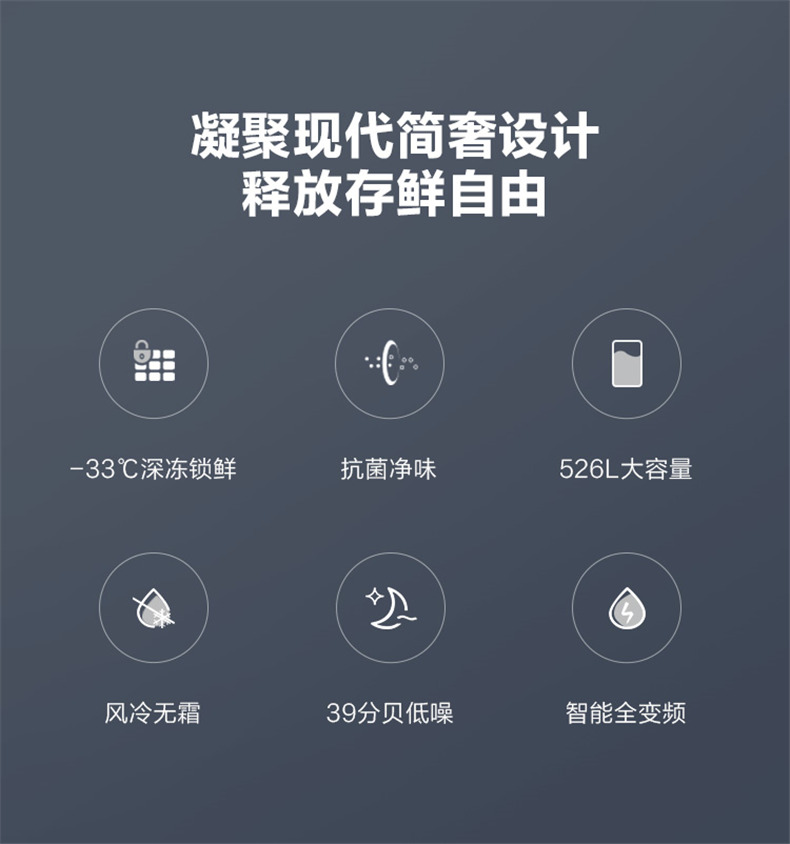 凝聚现代简奢设计
释放存鲜自由

-33℃深冻锁鲜

抗菌净味

526L大容量

风冷无霜

39分贝低噪

智能全变频